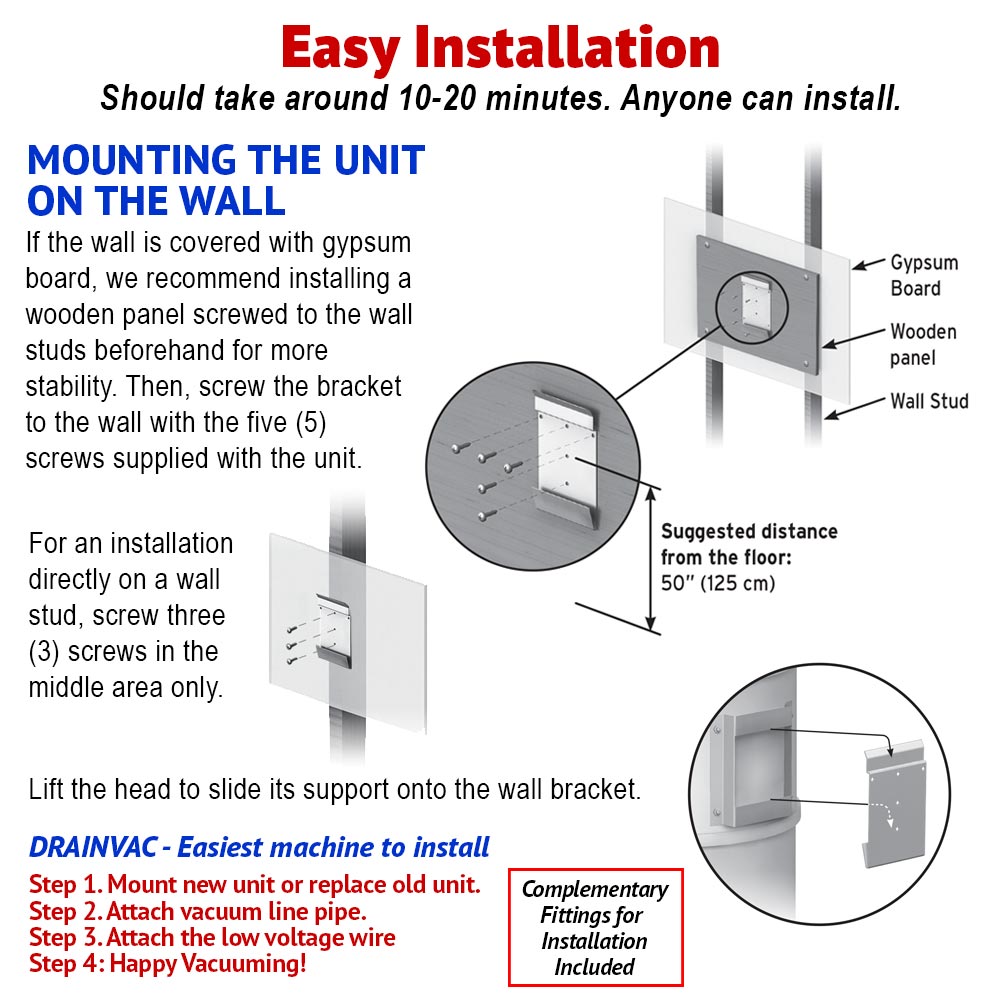 Easy Installation
Should take around 10-20 minutes. Anyone can install.

MOUNTING THE UNIT ON THE WALL
If the wall is covered with gypsum board, we recommend installing a wooden panel screwed to the wall studs beforehand for more stability. Then, screw the bracket to the wall with the five (5) screws supplied with the unit.

Gypsum Board
Wooden panel
Wall Stud

Suggested distance from the floor: 50" (125 cm)

For an installation directly on a wall stud, screw three (3) screws in the middle area only.

Lift the head to slide its support onto the wall bracket.

DRAINVAC - Easiest machine to install
Step 1. Mount new unit or replace old unit.
Step 2. Attach vacuum line pipe.
Step 3. Attach the low voltage wire
Step 4: Happy Vacuuming!

Complementary Fittings for Installation Included