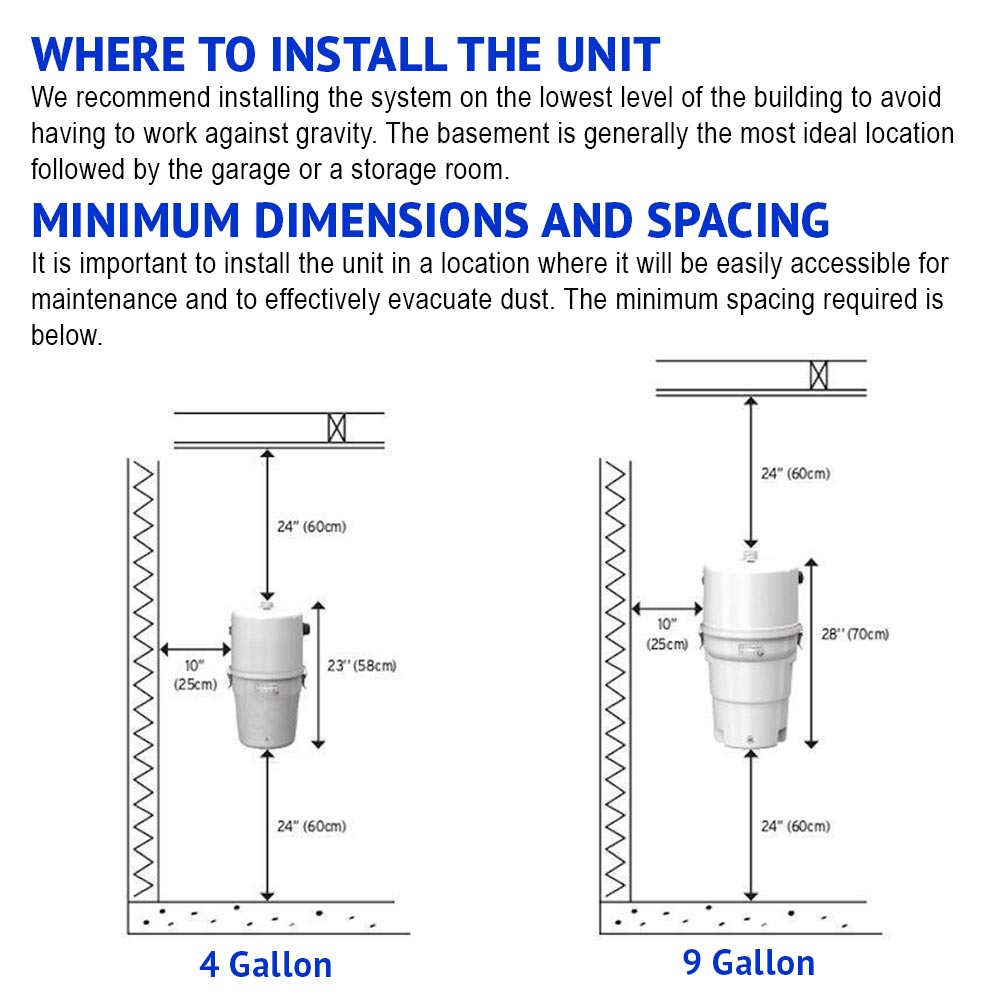 WHERE TO INSTALL THE UNIT
We recommend installing the system on the lowest level of the building to avoid having to work against gravity. The basement is generally the most ideal location followed by the garage or a storage room.

MINIMUM DIMENSIONS AND SPACING
It is important to install the unit in a location where it will be easily accessible for maintenance and to effectively evacuate dust. The minimum spacing required is below.

24" (60cm)
10" (25cm)
23'' (58cm)
24" (60cm)
4 Gallon

24" (60cm)
10" (25cm)
28'' (70cm)
24" (60cm)
9 Gallon