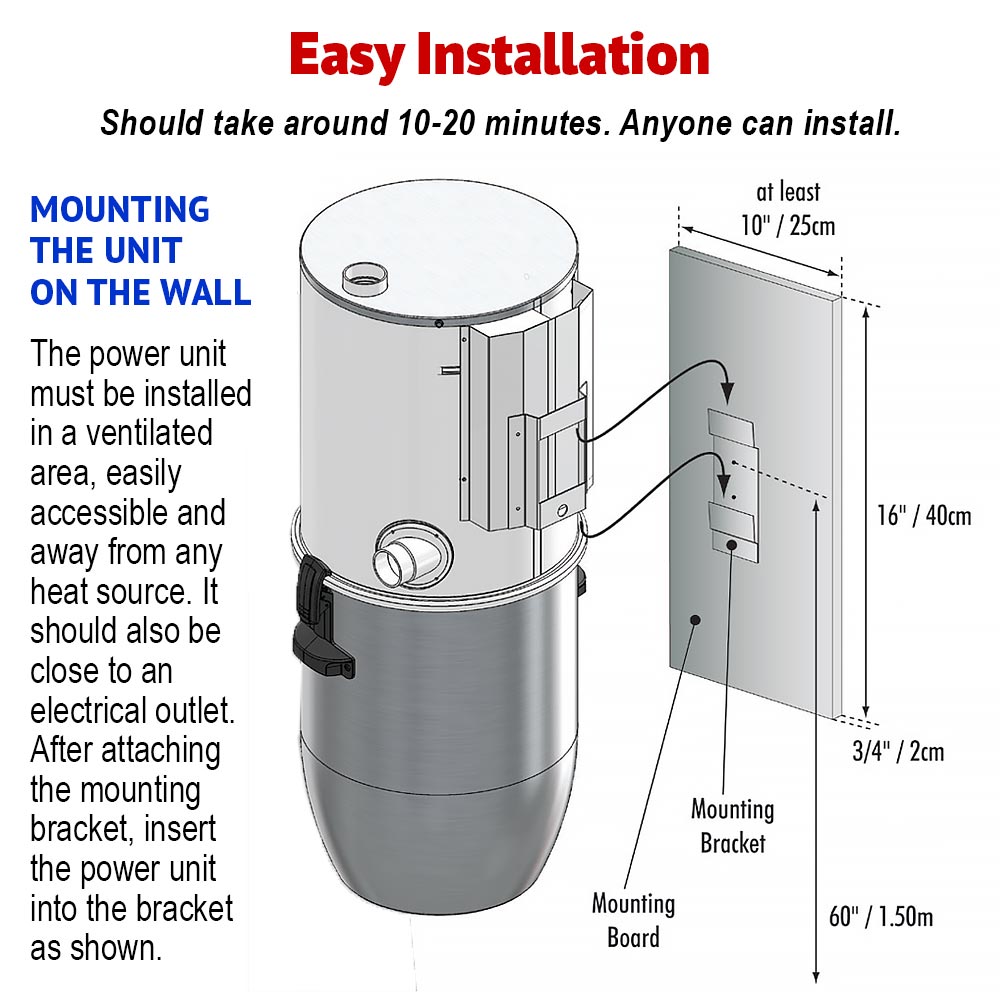 Easy Installation

Should take around 10-20 minutes. Anyone can install.

MOUNTING THE UNIT ON THE WALL

The power unit must be installed in a ventilated area, easily accessible and away from any heat source. It should also be close to an electrical outlet. After attaching the mounting bracket, insert the power unit into the bracket as shown.

at least 10" / 25cm

16" / 40cm

3/4" / 2cm

Mounting Bracket

Mounting Board

60" / 1.50m