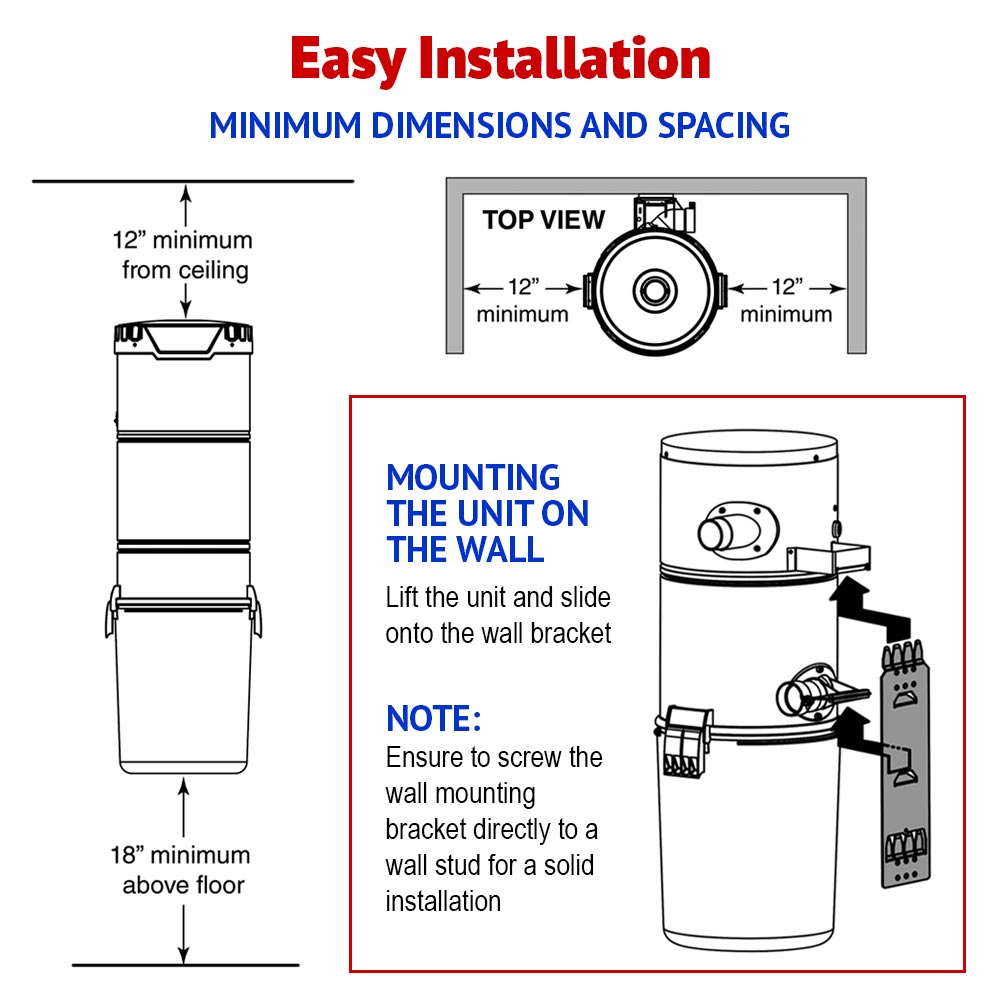 Easy Installation

MINIMUM DIMENSIONS AND SPACING

12” minimum from ceiling

18” minimum above floor

TOP VIEW

12” minimum

12” minimum

MOUNTING THE UNIT ON THE WALL

Lift the unit and slide onto the wall bracket

NOTE:

Ensure to screw the wall mounting bracket directly to a wall stud for a solid installation