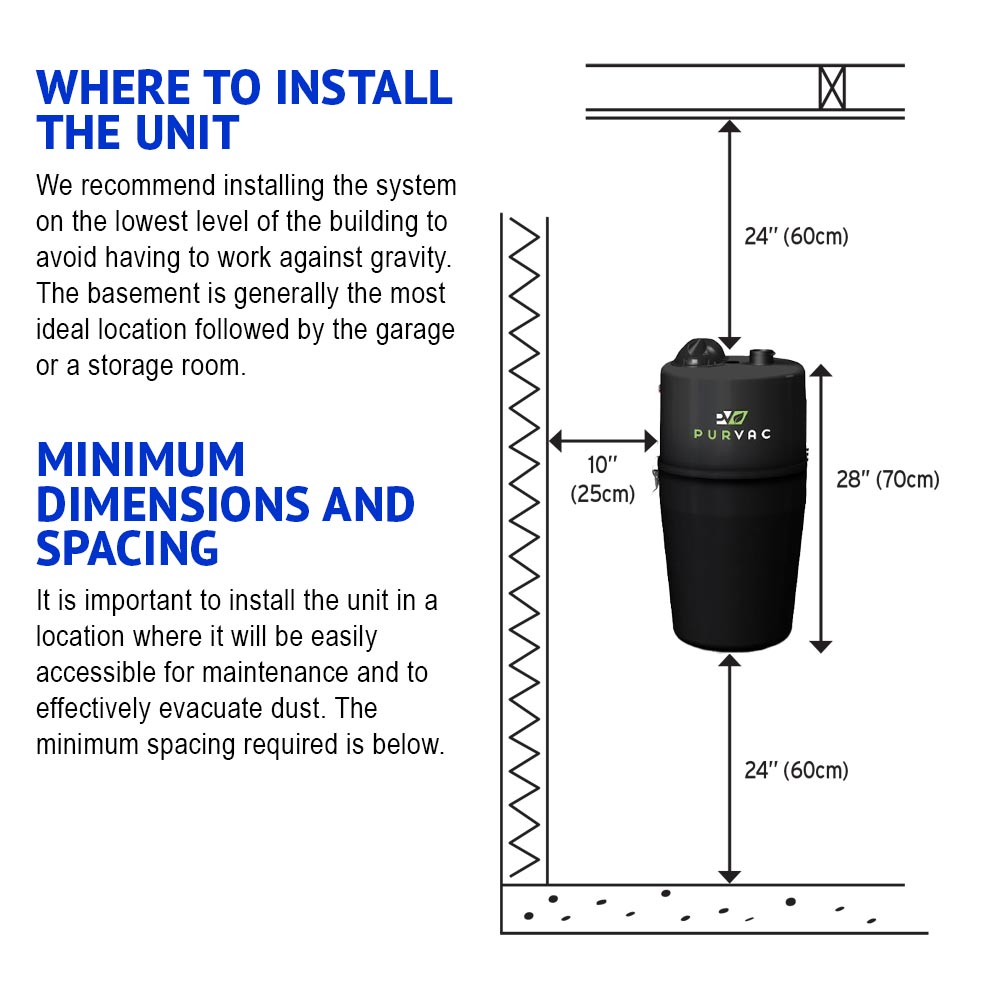 WHERE TO INSTALL THE UNIT

We recommend installing the system on the lowest level of the building to avoid having to work against gravity. The basement is generally the most ideal location followed by the garage or a storage room.

MINIMUM DIMENSIONS AND SPACING

It is important to install the unit in a location where it will be easily accessible for maintenance and to effectively evacuate dust. The minimum spacing required is below.

24" (60cm)

PURVAC

10" (25cm)

28" (70cm)

24" (60cm)